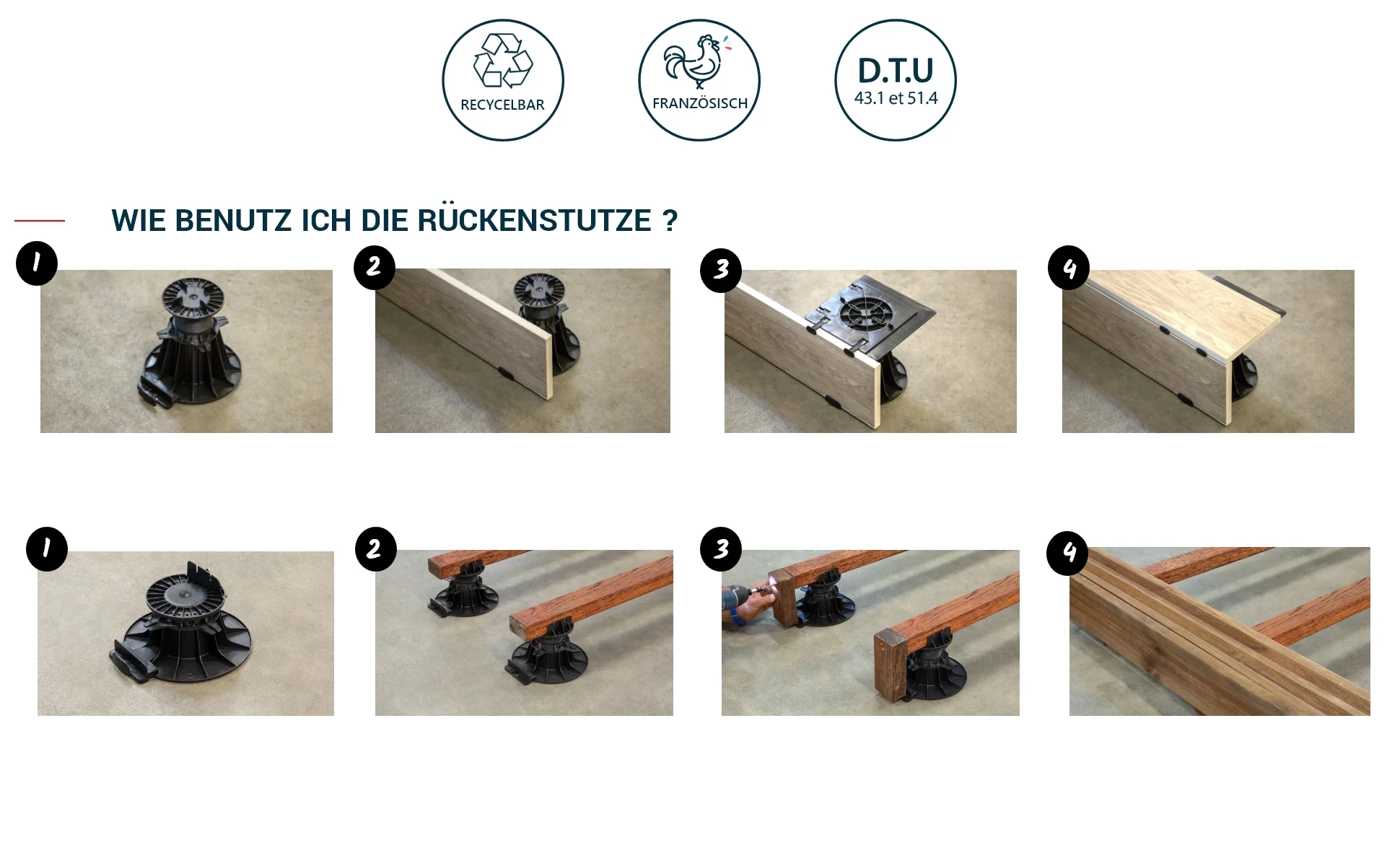 RECYCELBAR

FRANZÖSISCH

D.T.U
43.1 et 51.4

WIE BENUTZ ICH DIE RÜCKENSTUTZE ?

1

2

3

4

1

2

3

4